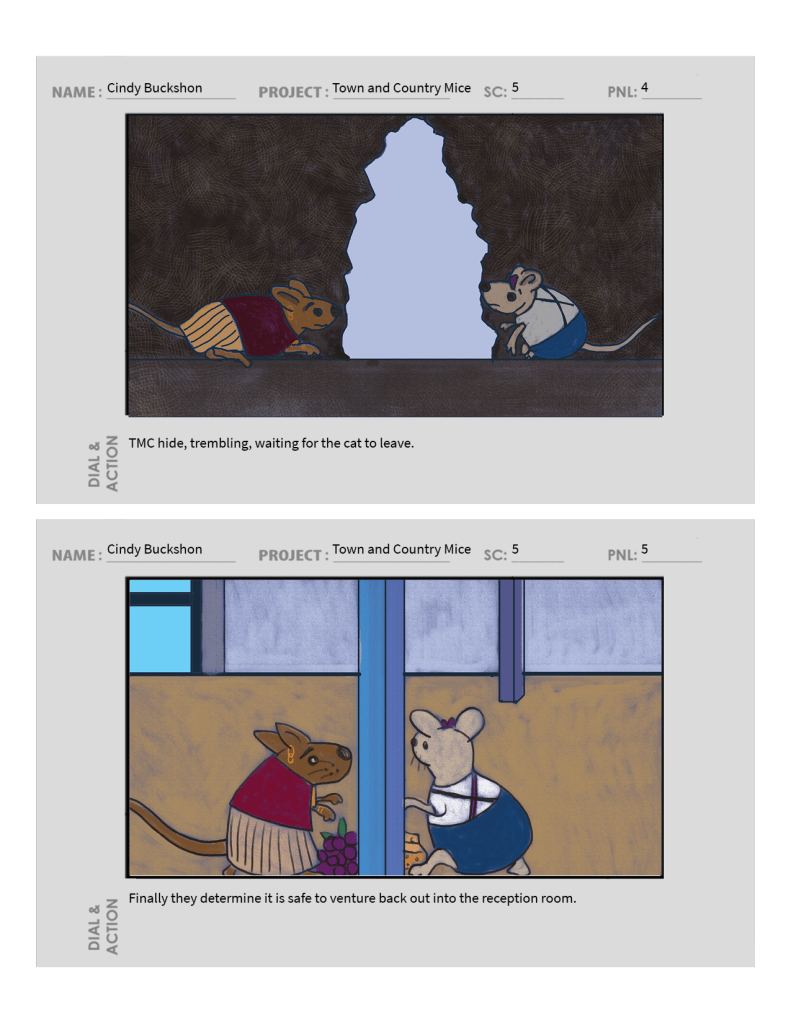 NAME : Cindy Buckshon PROJECT : Town and Country Mice SC: 5 PNL: 4

DIAL & ACTION

TMC hide, trembling, waiting for the cat to leave.

NAME : Cindy Buckshon PROJECT : Town and Country Mice SC: 5 PNL: 5

DIAL & ACTION

Finally they determine it is safe to venture back out into the reception room.